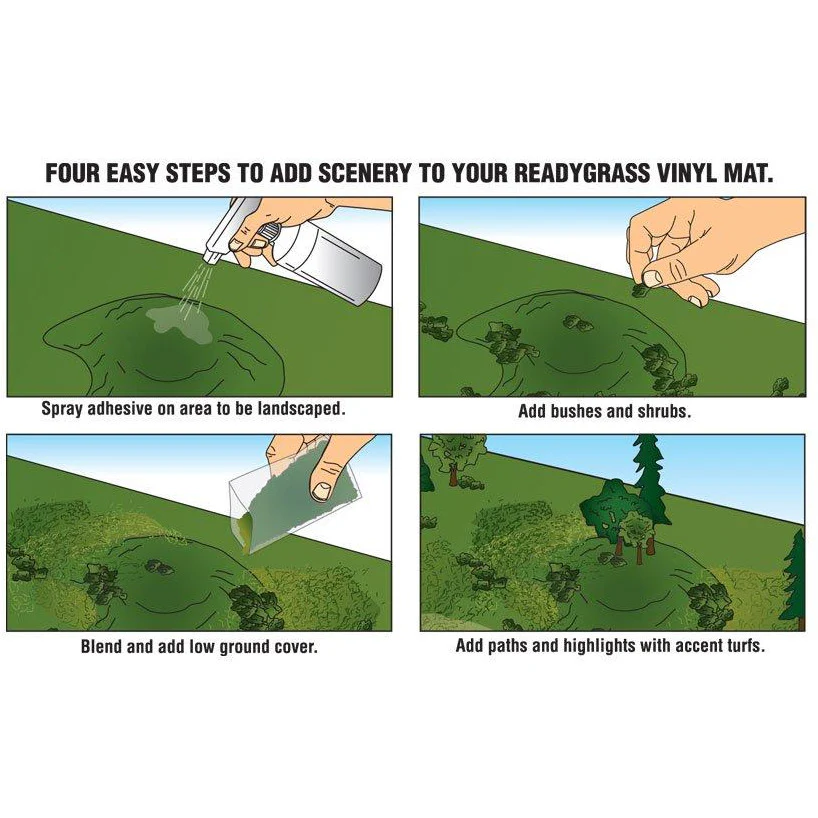 FOUR EASY STEPS TO ADD SCENERY TO YOUR READYGRASS VINYL MAT.

Spray adhesive on area to be landscaped.

Add bushes and shrubs.

Blend and add low ground cover.

Add paths and highlights with accent turfs.